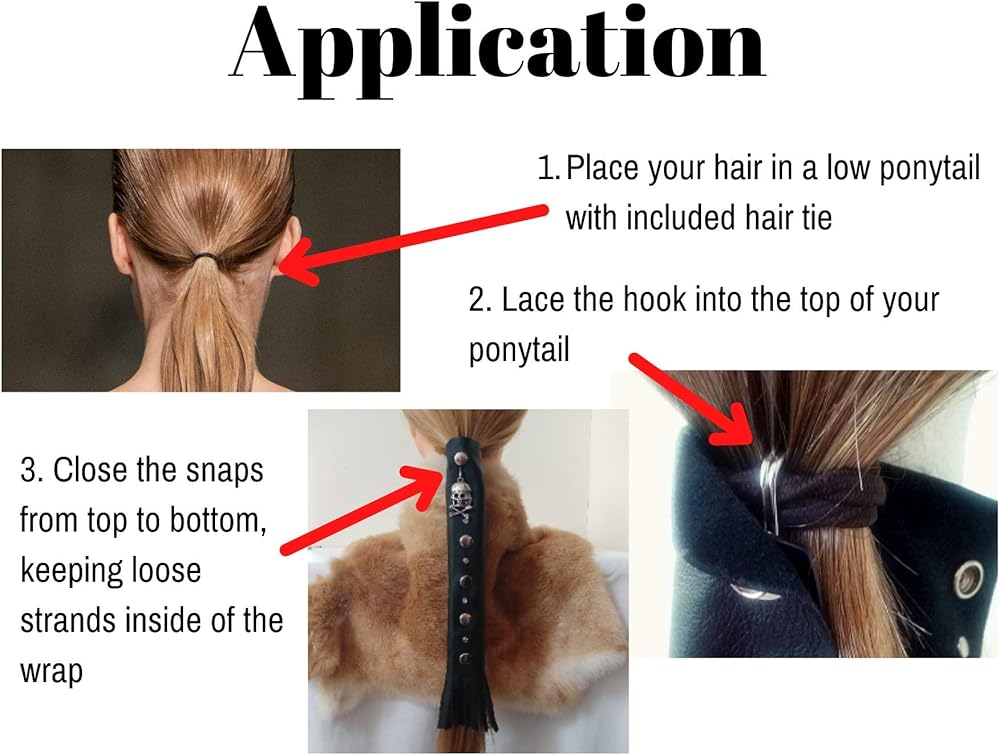 Application

1. Place your hair in a low ponytail with included hair tie

2. Lace the hook into the top of your ponytail

3. Close the snaps from top to bottom, keeping loose strands inside of the wrap