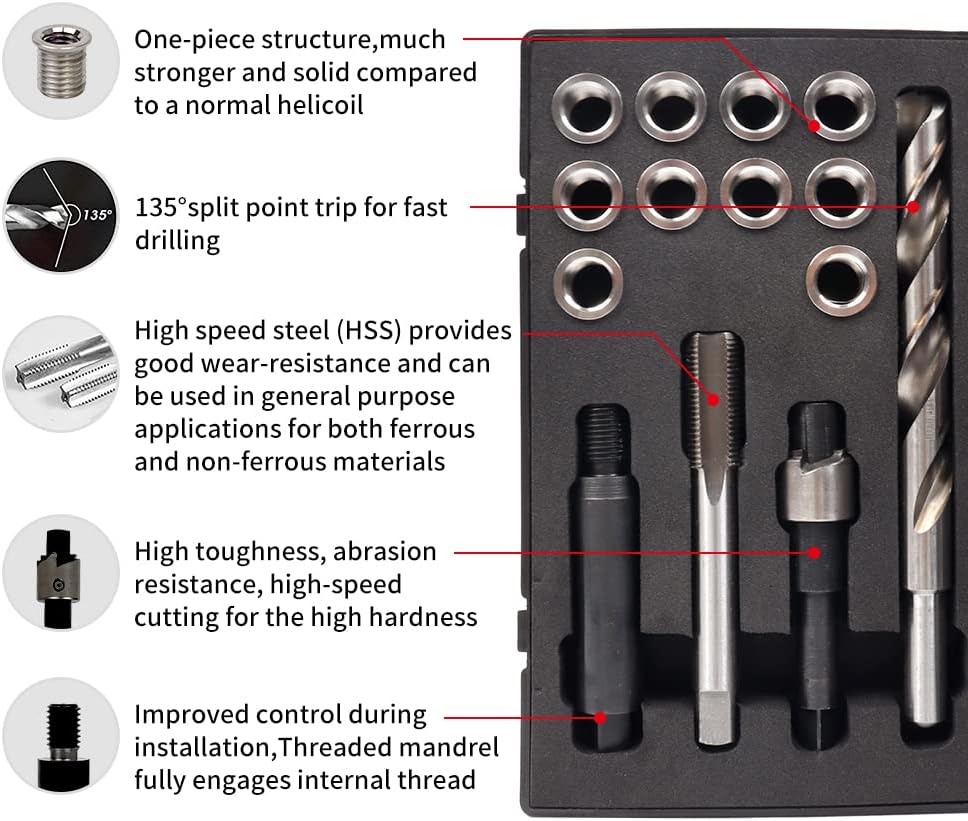 One-piece structure,much stronger and solid compared to a normal helicoil

135°

135°split point trip for fast drilling

High speed steel (HSS) provides good wear-resistance and can be used in general purpose applications for both ferrous and non-ferrous materials

High toughness, abrasion resistance, high-speed cutting for the high hardness

Improved control during installation,Threaded mandrel fully engages internal thread