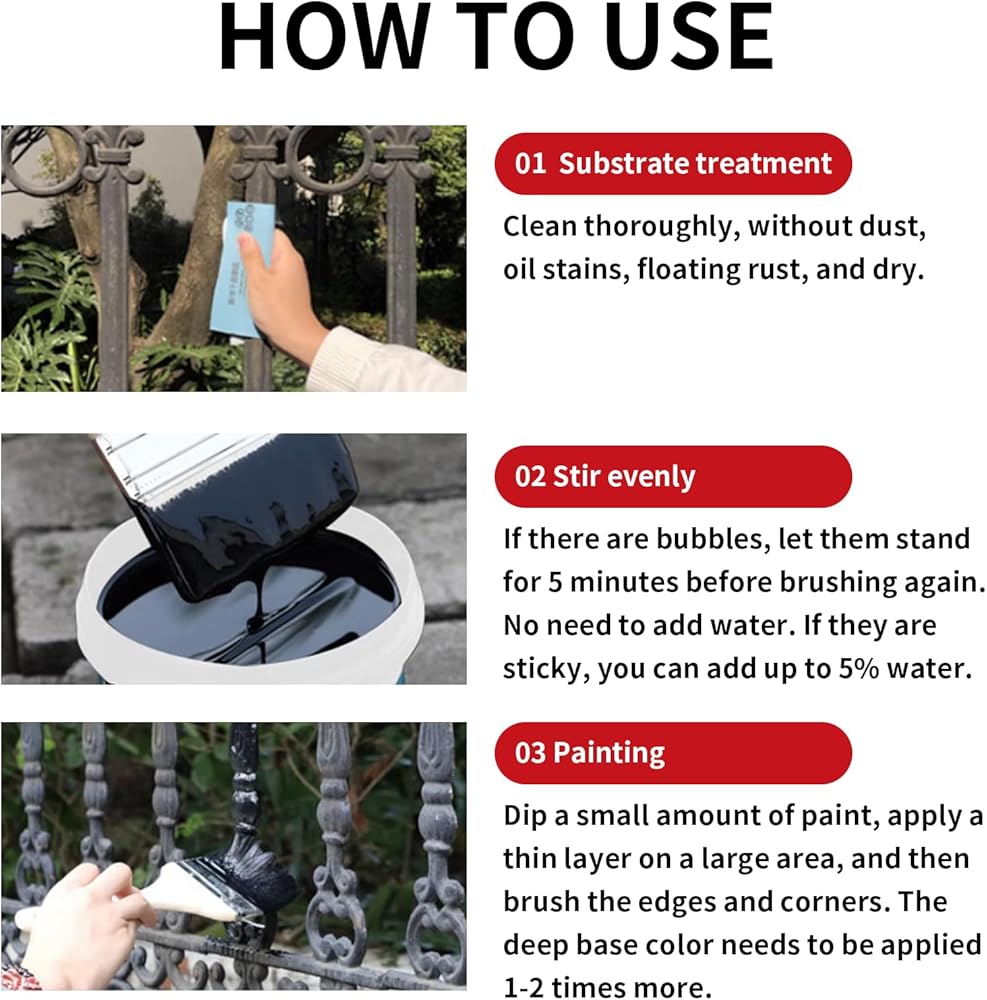 HOW TO USE

01 Substrate treatment

Clean thoroughly, without dust, oil stains, floating rust, and dry.

02 Stir evenly

If there are bubbles, let them stand for 5 minutes before brushing again. No need to add water. If they are sticky, you can add up to 5% water.

03 Painting

Dip a small amount of paint, apply a thin layer on a large area, and then brush the edges and corners. The deep base color needs to be applied 1-2 times more.