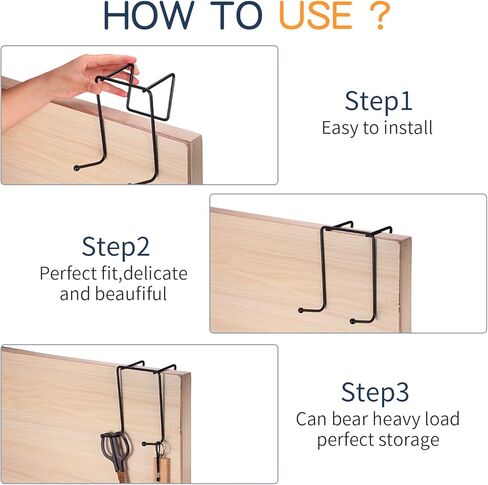 HOW TO USE ?

Step1
Easy to install

Step2
Perfect fit,delicate and beaufiful

Step3
Can bear heavy load perfect storage