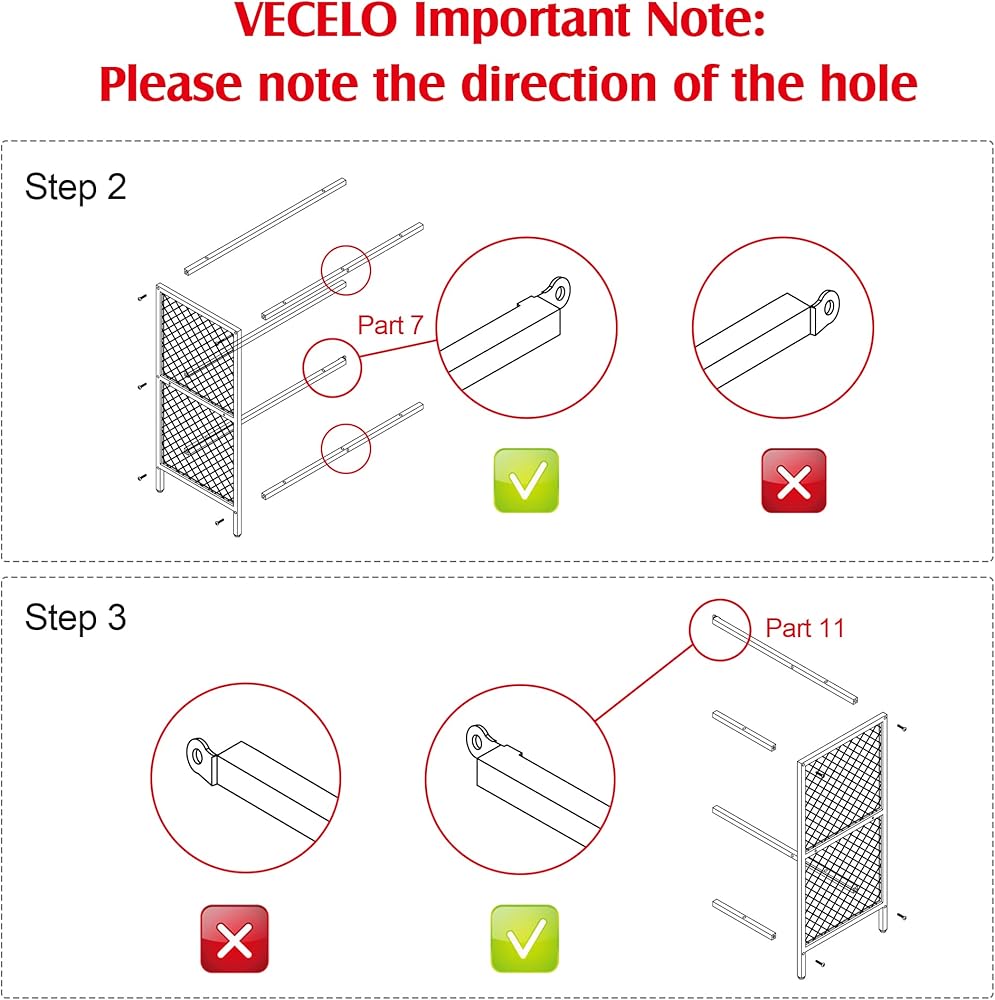 VECELO Important Note:
Please note the direction of the hole

Step 2

Part 7

Step 3

Part 11