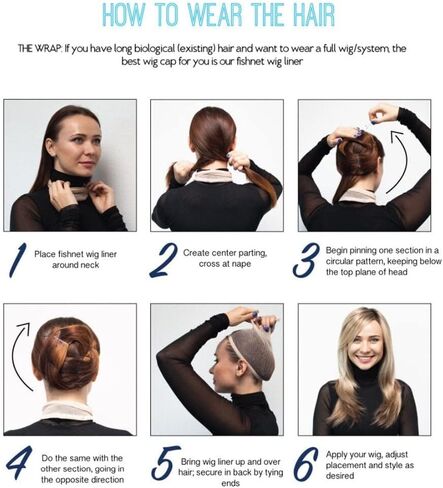 HOW TO WEAR THE HAIR

THE WRAP: If you have long biological (existing) hair and want to wear a full wig/system, the best wig cap for you is our fishnet wig liner

1 Place fishnet wig liner around neck

2 Create center parting, cross at nape

3 Begin pinning one section in a circular pattern, keeping below the top plane of head

4 Do the same with the other section, going in the opposite direction

5 Bring wig liner up and over hair; secure in back by tying ends

6 Apply your wig, adjust placement and style as desired