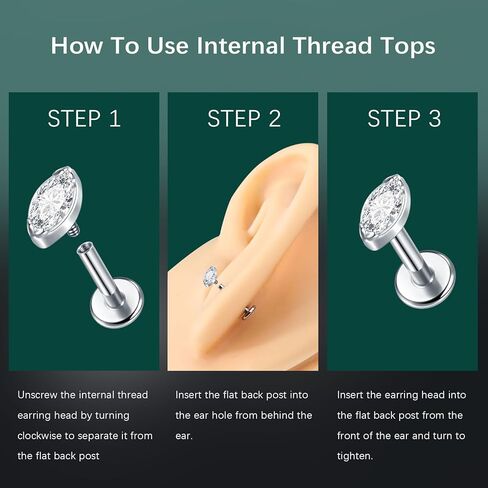 How To Use Internal Thread Tops

STEP 1

STEP 2

STEP 3

Unscrew the internal thread earring head by turning clockwise to separate it from the flat back post

Insert the flat back post into the ear hole from behind the ear.

Insert the earring head into the flat back post from the front of the ear and turn to tighten.