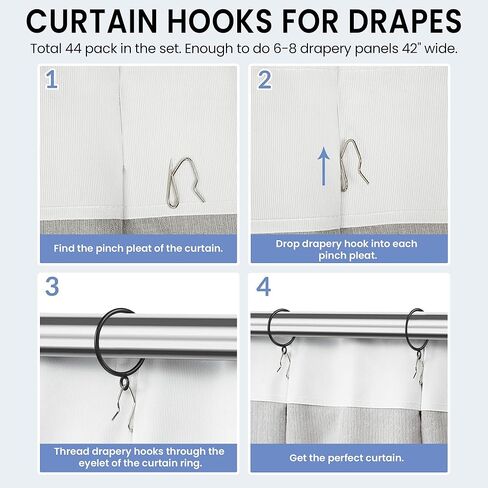 CURTAIN HOOKS FOR DRAPES

Total 44 pack in the set. Enough to do 6-8 drapery panels 42" wide.

1

Find the pinch pleat of the curtain.

2

Drop drapery hook into each pinch pleat.

3

Thread drapery hooks through the eyelet of the curtain ring.

4

Get the perfect curtain.