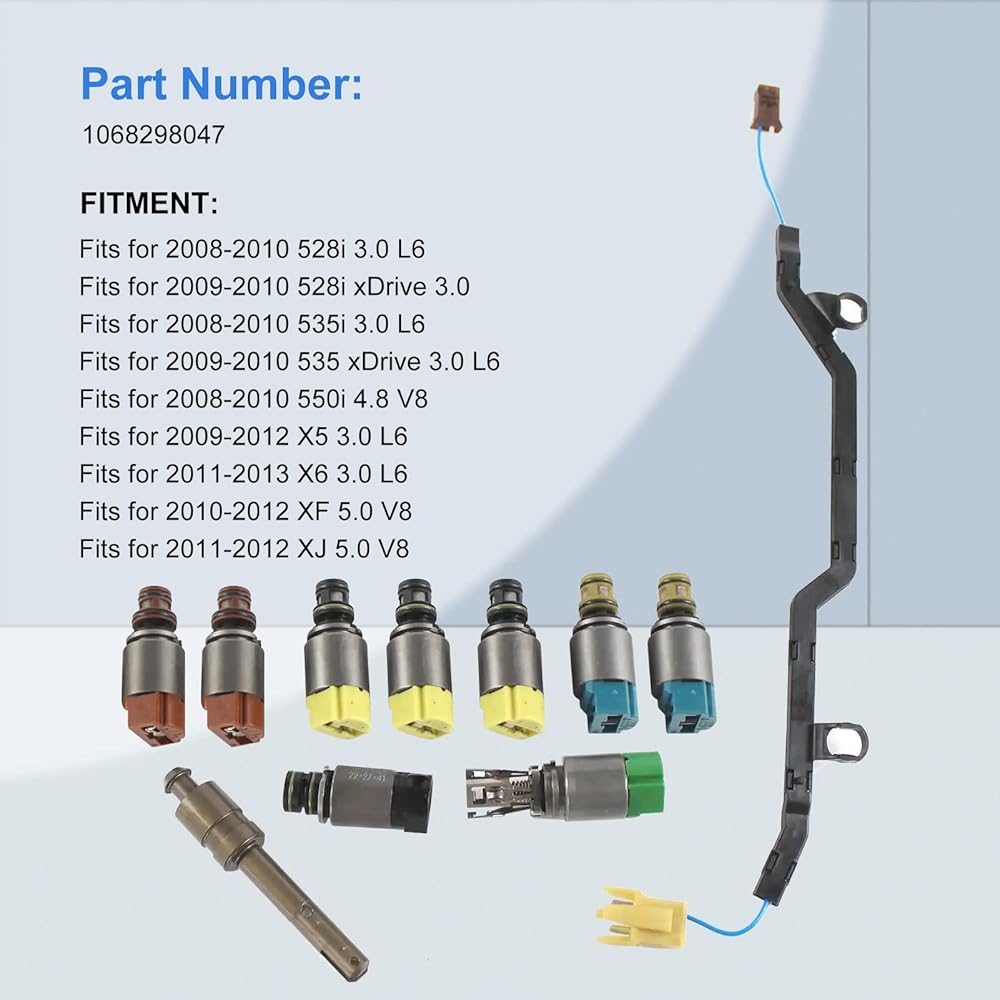 Part Number:
1068298047

FITMENT:
Fits for 2008-2010 528i 3.0 L6
Fits for 2009-2010 528i xDrive 3.0
Fits for 2008-2010 535i 3.0 L6
Fits for 2009-2010 535 xDrive 3.0 L6
Fits for 2008-2010 550i 4.8 V8
Fits for 2009-2012 X5 3.0 L6
Fits for 2011-2013 X6 3.0 L6
Fits for 2010-2012 XF 5.0 V8
Fits for 2011-2012 XJ 5.0 V8