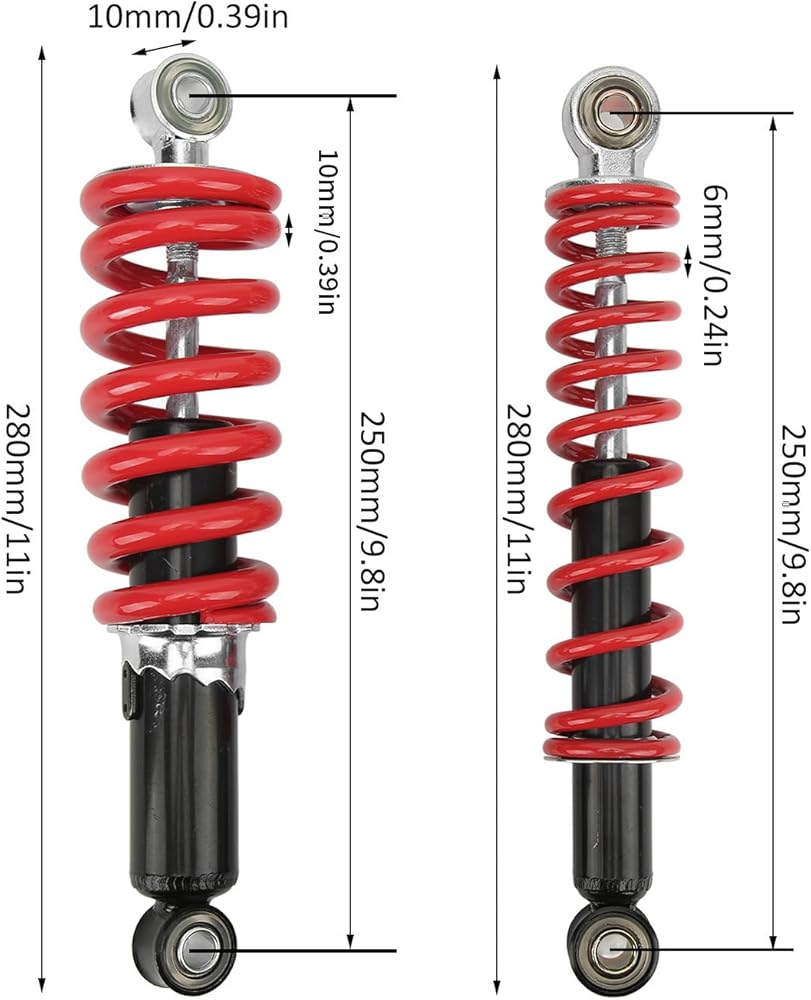 10mm/0.39in

280mm/11in

10mm/0.39in

250mm/9.8in

280mm/11in

6mm/0.24in

250mm/9.8in