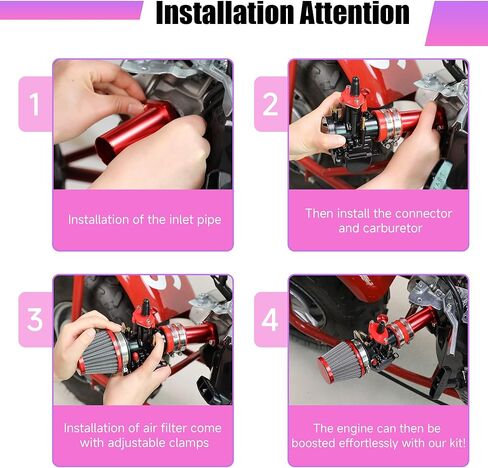 Installation Attention

1

Installation of the inlet pipe

2

Then install the connector and carburetor

3

Installation of air filter come with adjustable clamps

4

The engine can then be boosted effortlessly with our kit!