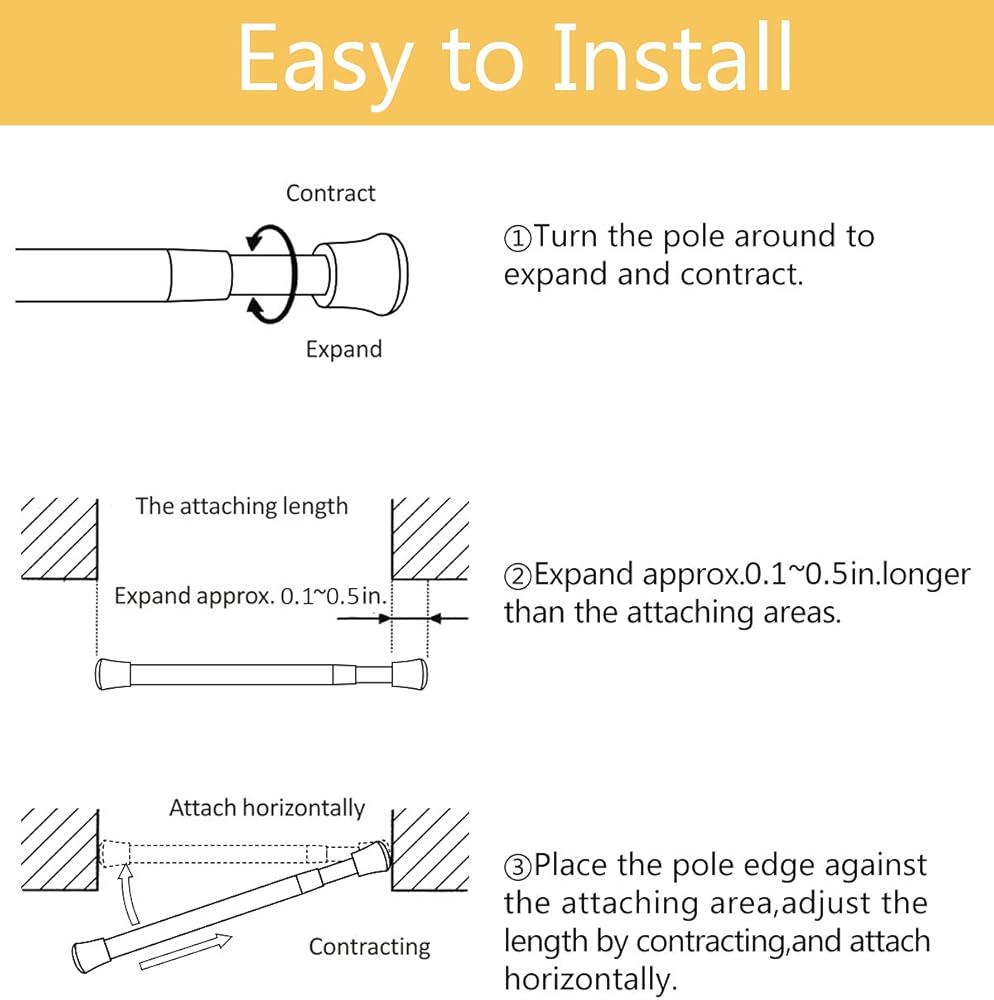 Easy to Install

Contract

Expand

①Turn the pole around to expand and contract.

The attaching length

Expand approx. 0.1~0.5in.

②Expand approx.0.1~0.5in.longer than the attaching areas.

Attach horizontally

Contracting

③Place the pole edge against the attaching area,adjust the length by contracting,and attach horizontally.