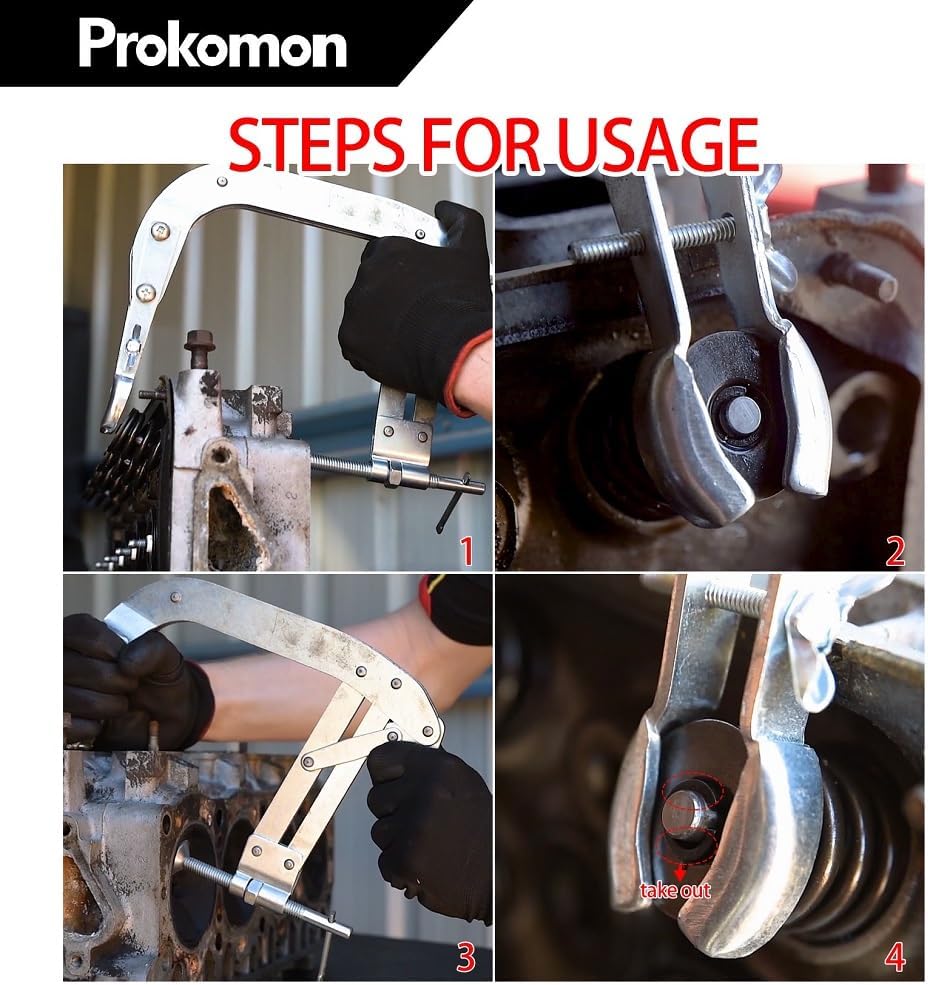 Prokomon

STEPS FOR USAGE

1

2

3

take out

4