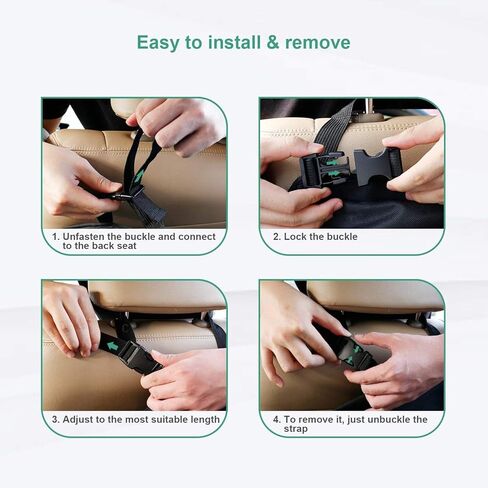 Easy to install & remove

1. Unfasten the buckle and connect to the back seat

2. Lock the buckle

3. Adjust to the most suitable length

4. To remove it, just unbuckle the strap