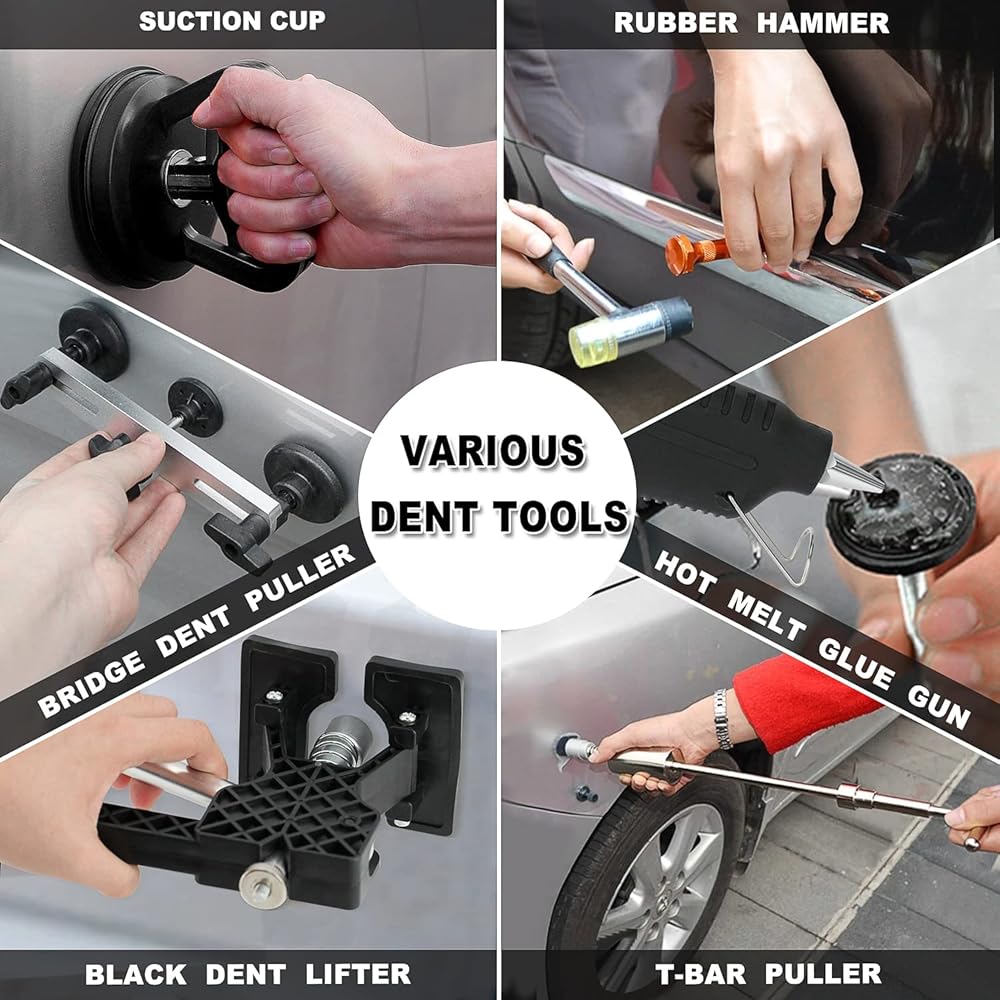 SUCTION CUP

RUBBER HAMMER

VARIOUS DENT TOOLS

BRIDGE DENT PULLER

HOT MELT GLUE GUN

BLACK DENT LIFTER

T-BAR PULLER