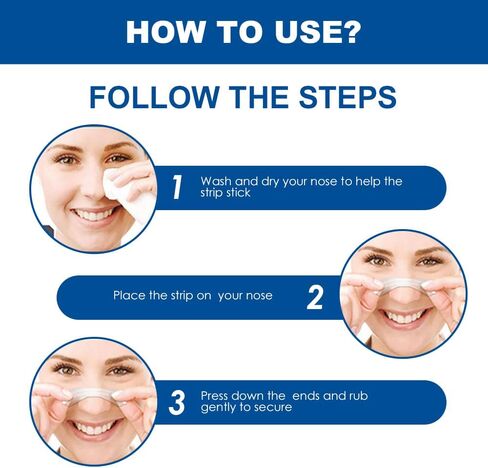 HOW TO USE?

FOLLOW THE STEPS

1 Wash and dry your nose to help the strip stick

Place the strip on your nose 2

3 Press down the ends and rub gently to secure