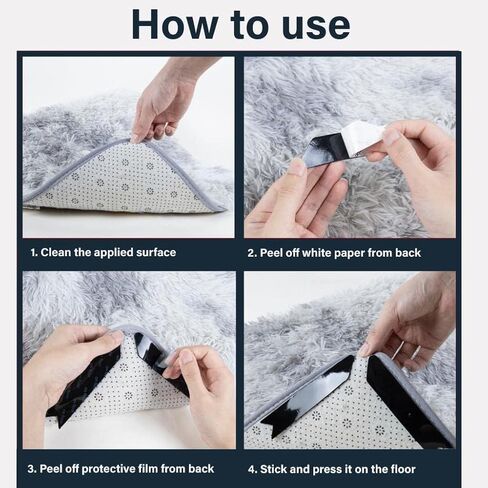 How to use

1. Clean the applied surface

2. Peel off white paper from back

3. Peel off protective film from back

4. Stick and press it on the floor