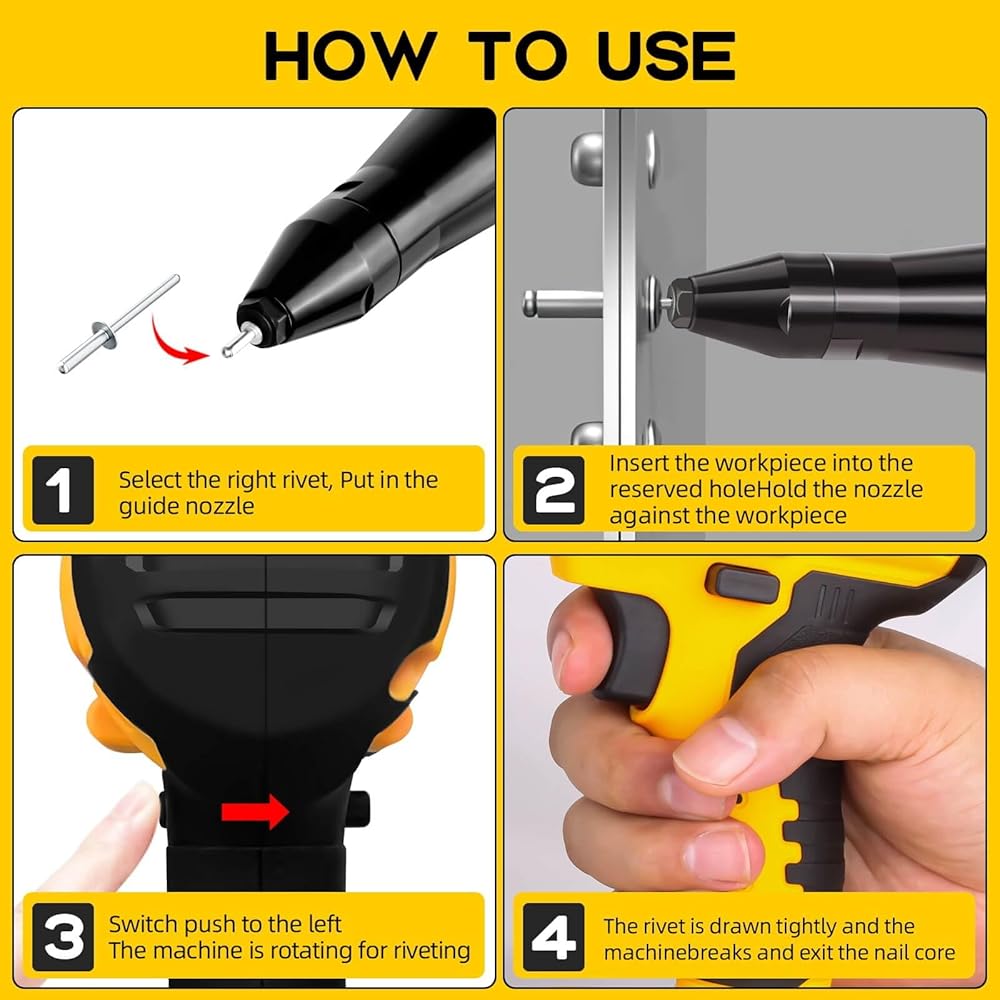 HOW TO USE

1 Select the right rivet, Put in the guide nozzle

2 Insert the workpiece into the reserved holeHold the nozzle against the workpiece

3 Switch push to the left
The machine is rotating for riveting

4 The rivet is drawn tightly and the machinebreaks and exit the nail core