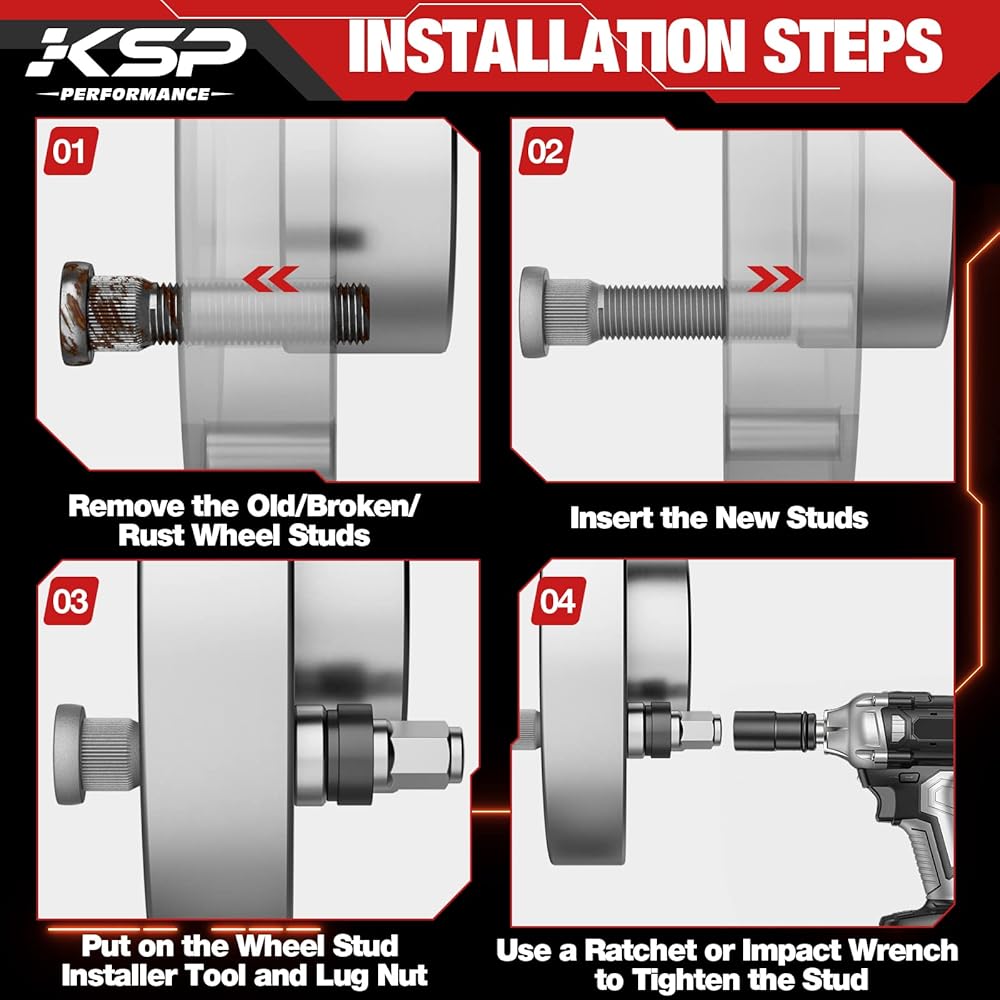 KSP
PERFORMANCE

INSTALLATION STEPS

01

Remove the Old/Broken/ Rust Wheel Studs

02

Insert the New Studs

03

Put on the Wheel Stud Installer Tool and Lug Nut

04

Use a Ratchet or Impact Wrench to Tighten the Stud