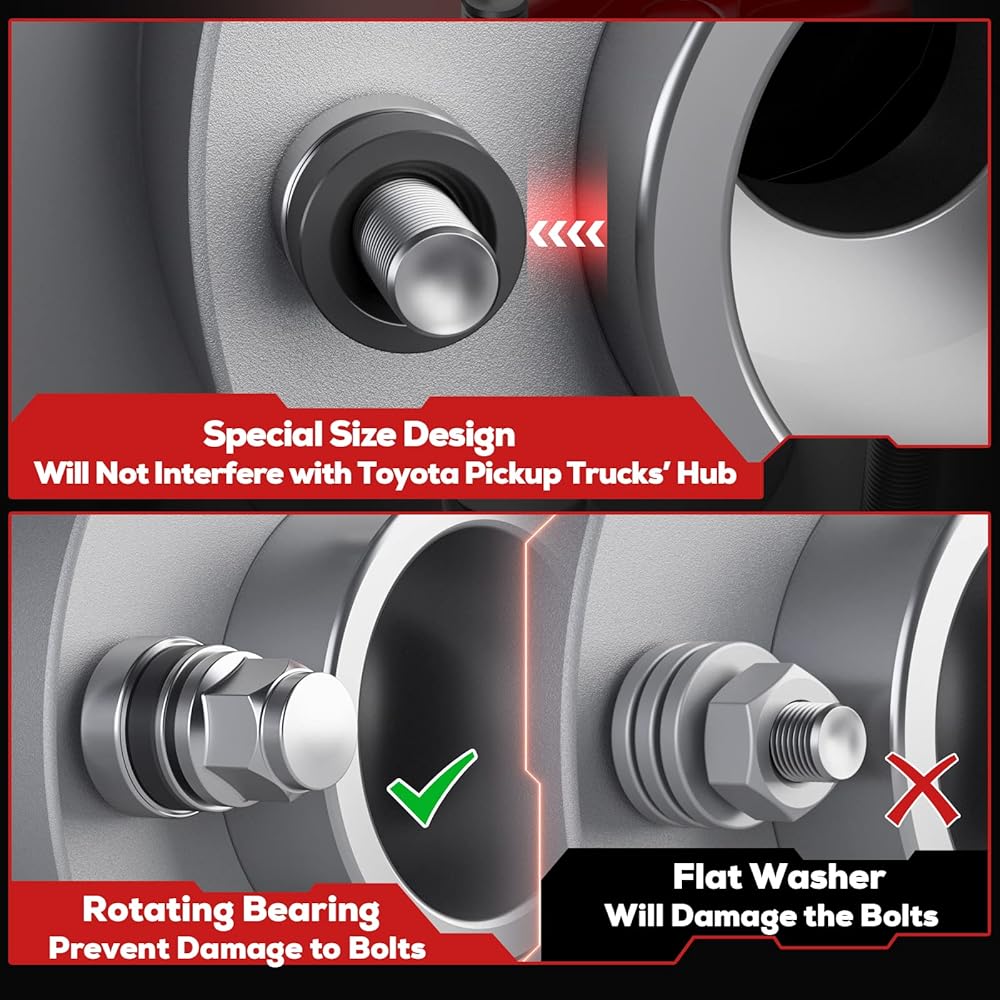 Special Size Design
Will Not Interfere with Toyota Pickup Trucks' Hub

Rotating Bearing
Prevent Damage to Bolts

Flat Washer
Will Damage the Bolts