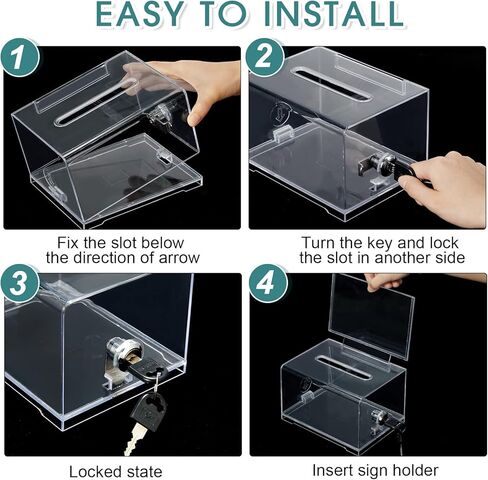 EASY TO INSTALL

1

Fix the slot below the direction of arrow

2

Turn the key and lock the slot in another side

3

Locked state

4

Insert sign holder