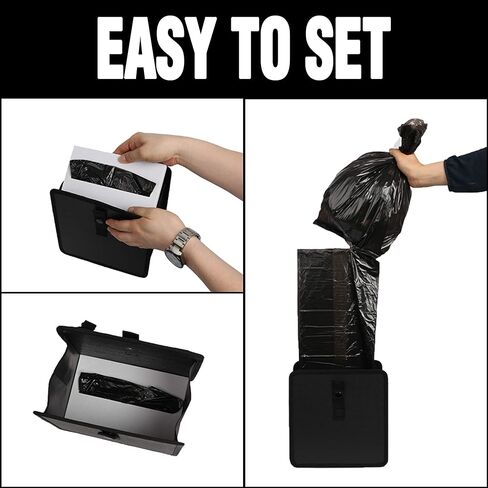 EASY TO SET