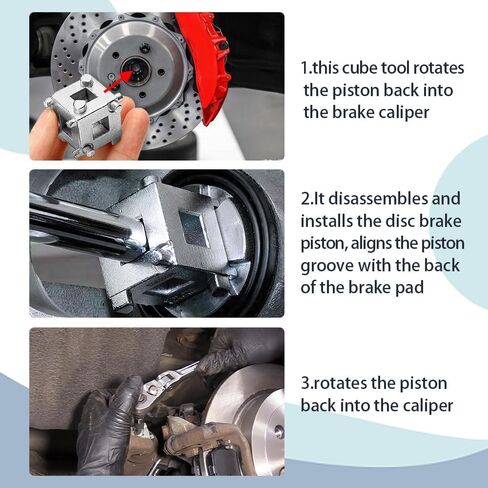 1.this cube tool rotates the piston back into the brake caliper

2.It disassembles and installs the disc brake piston, aligns the piston groove with the back of the brake pad

3.rotates the piston back into the caliper