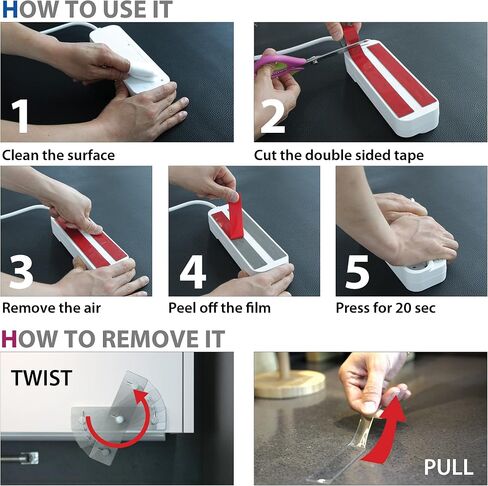 HOW TO USE IT

1

Clean the surface

2

Cut the double sided tape

3

Remove the air

4

Peel off the film

5

Press for 20 sec

HOW TO REMOVE IT

TWIST

PULL