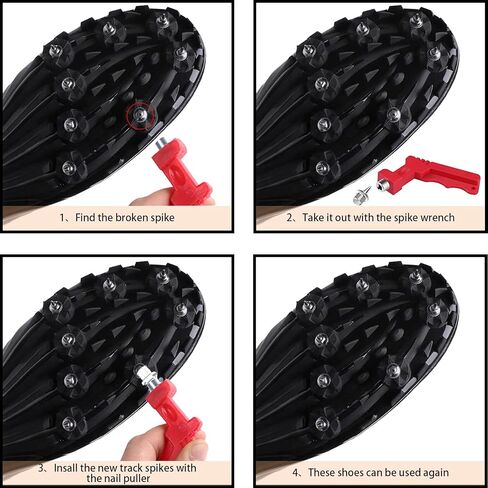 1、Find the broken spike

2、Take it out with the spike wrench

3、Insall the new track spikes with the nail puller

4、These shoes can be used again