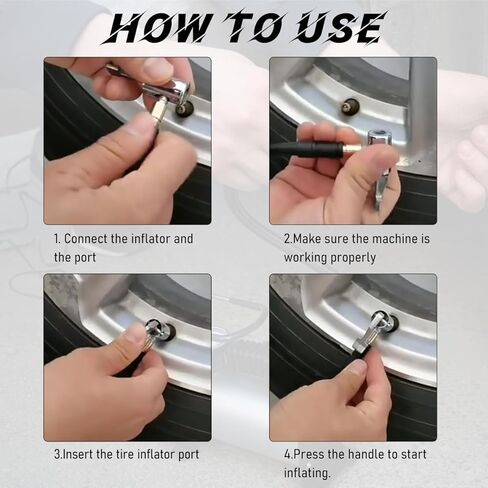 HOW TO USE

1. Connect the inflator and the port

2.Make sure the machine is working properly

3.Insert the tire inflator port

4.Press the handle to start inflating.