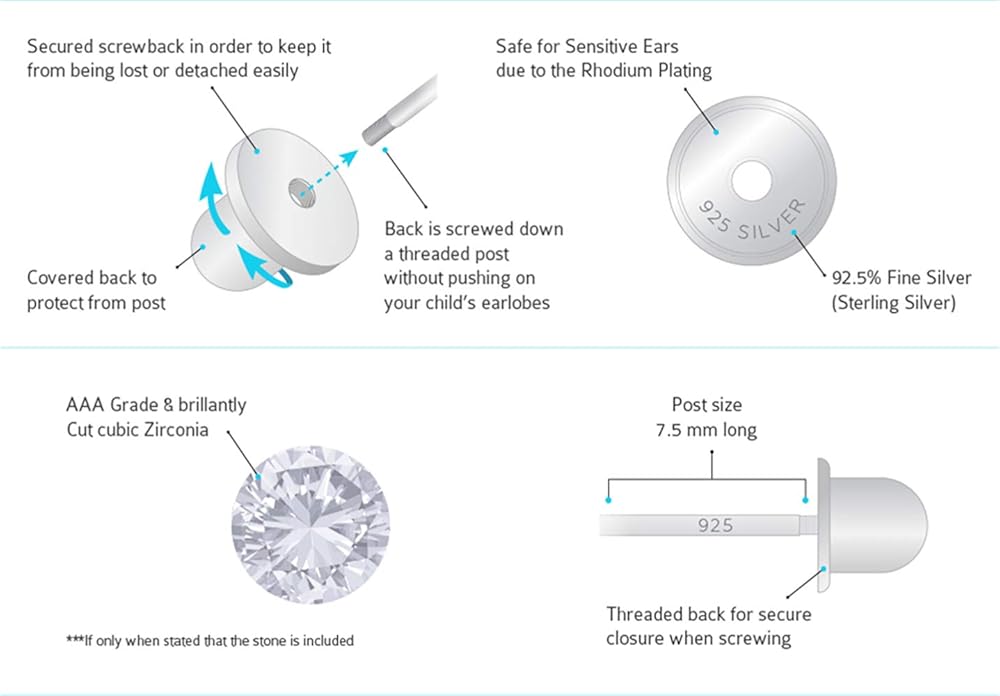 Secured screwback in order to keep it from being lost or detached easily

Covered back to protect from post

Back is screwed down a threaded post without pushing on your child's earlobes

Safe for Sensitive Ears due to the Rhodium Plating

925 SILVER

92.5% Fine Silver (Sterling Silver)

AAA Grade & brillantly Cut cubic Zirconia

***If only when stated that the stone is included

Post size 7.5 mm long

925

Threaded back for secure closure when screwing