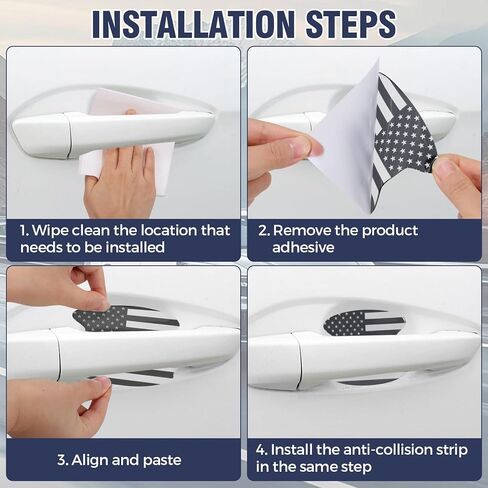 INSTALLATION STEPS

1. Wipe clean the location that needs to be installed

2. Remove the product adhesive

3. Align and paste

4. Install the anti-collision strip in the same step