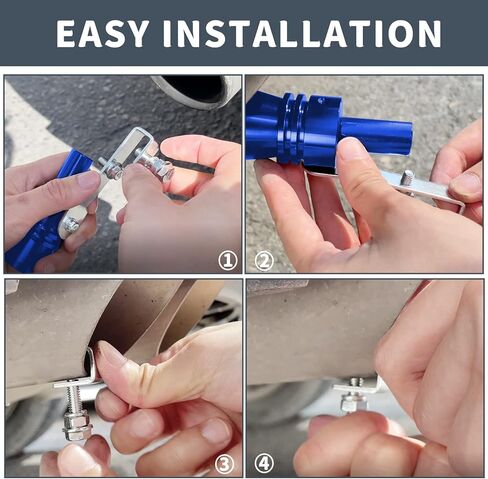 EASY INSTALLATION

①

②

③

④