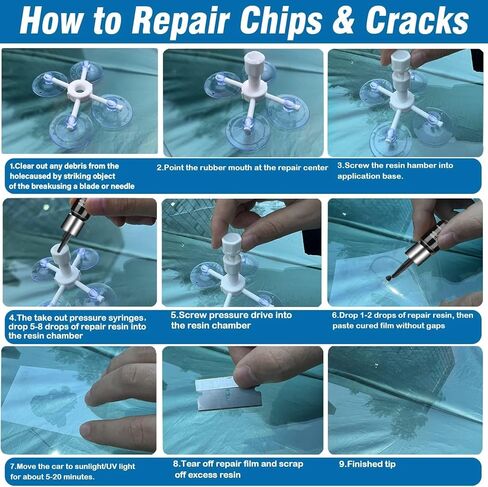 How to Repair Chips & Cracks

1.Clear out any debris from the holecaused by striking object of the breakusing a blade or needle

2.Point the rubber mouth at the repair center

3.Screw the resin hamber into application base.

4.The take out pressure syringes. drop 5-8 drops of repair resin into the resin chamber

5.Screw pressure drive into the resin chamber

6.Drop 1-2 drops of repair resin, then paste cured film without gaps

7.Move the car to sunlight/UV light for about 5-20 minutes.

8.Tear off repair film and scrap off excess resin

9.Finished tip