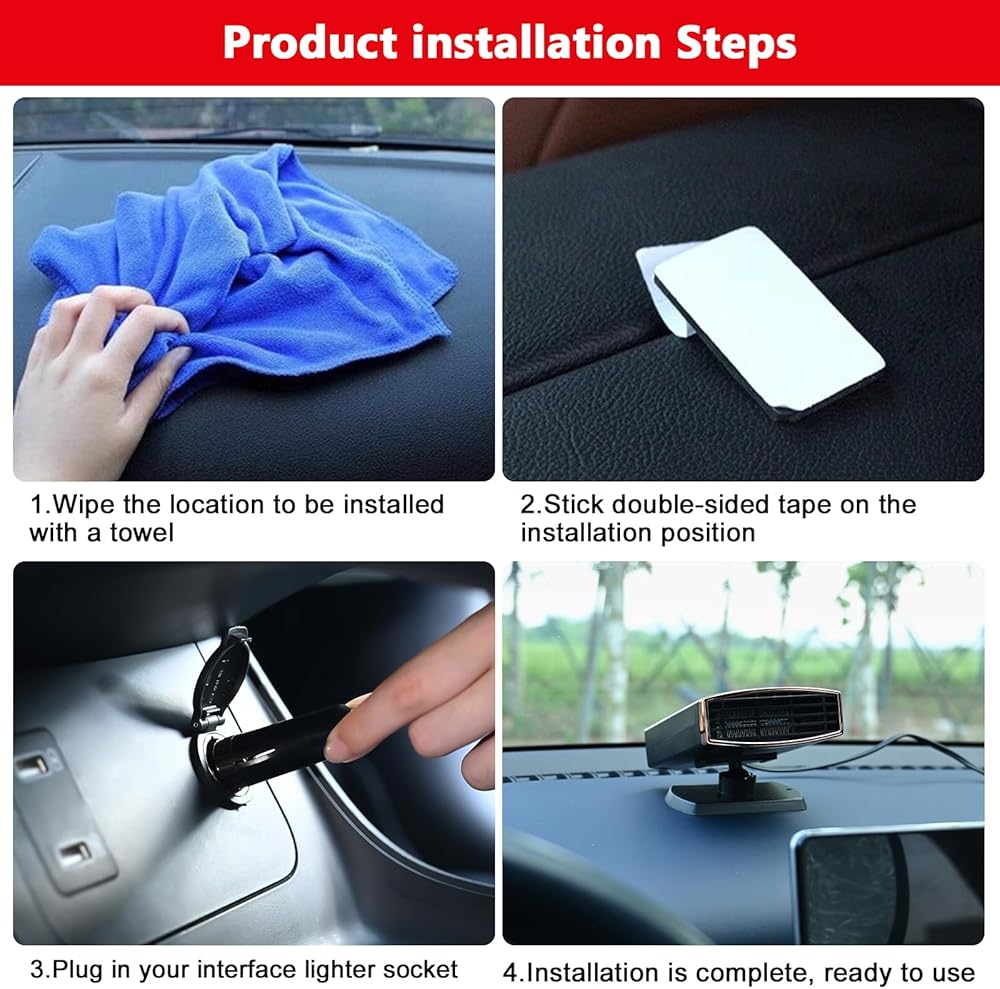 Product installation Steps

1.Wipe the location to be installed with a towel

2.Stick double-sided tape on the installation position

3.Plug in your interface lighter socket

4.Installation is complete, ready to use