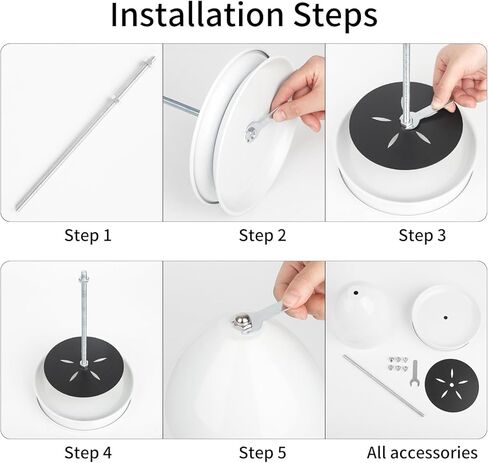 Installation Steps

Step 1

Step 2

Step 3

Step 4

Step 5

All accessories