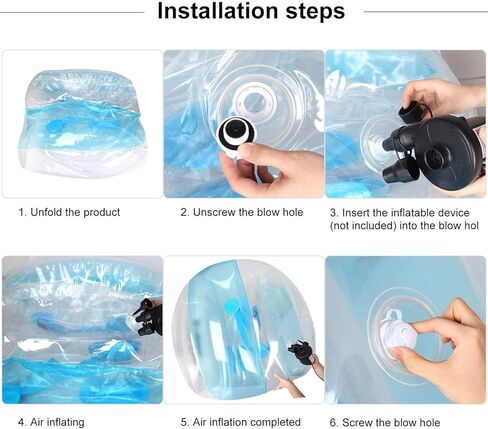 Installation steps

1. Unfold the product

2. Unscrew the blow hole

3. Insert the inflatable device (not included) into the blow hol

4. Air inflating

5. Air inflation completed

6. Screw the blow hole