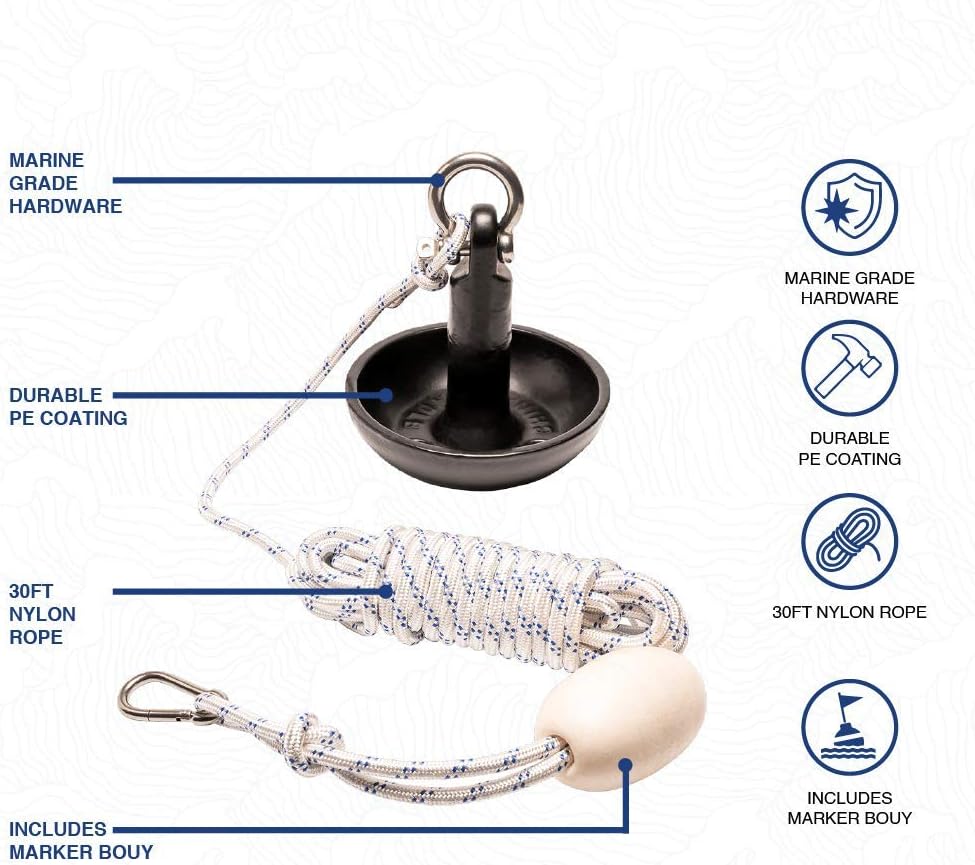 MARINE GRADE HARDWARE

DURABLE PE COATING

30FT NYLON ROPE

INCLUDES MARKER BOUY

MARINE GRADE HARDWARE

DURABLE PE COATING

30FT NYLON ROPE

INCLUDES MARKER BOUY