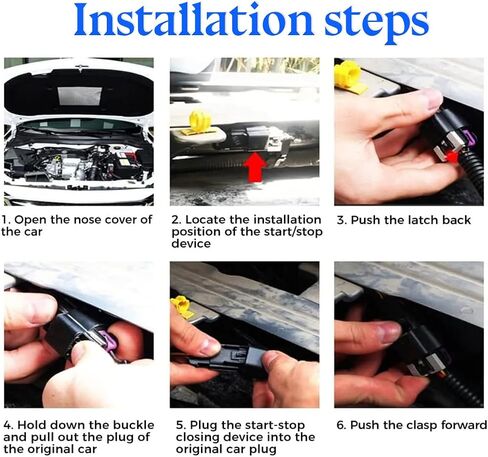 Installation steps

1. Open the nose cover of the car

2. Locate the installation position of the start/stop device

3. Push the latch back

4. Hold down the buckle and pull out the plug of the original car

5. Plug the start-stop closing device into the original car plug

6. Push the clasp forward