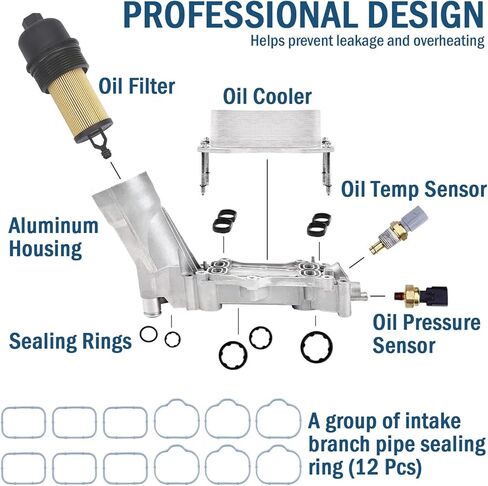 PROFESSIONAL DESIGN
Helps prevent leakage and overheating

Oil Filter

Oil Cooler

Oil Temp Sensor

Aluminum Housing

Oil Pressure Sensor

Sealing Rings

A group of intake branch pipe sealing ring (12 Pcs)