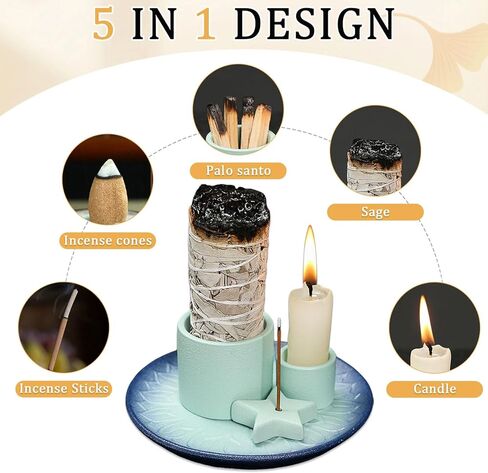 5 IN 1 DESIGN

Palo santo

Incense cones

Sage

Incense Sticks

Candle