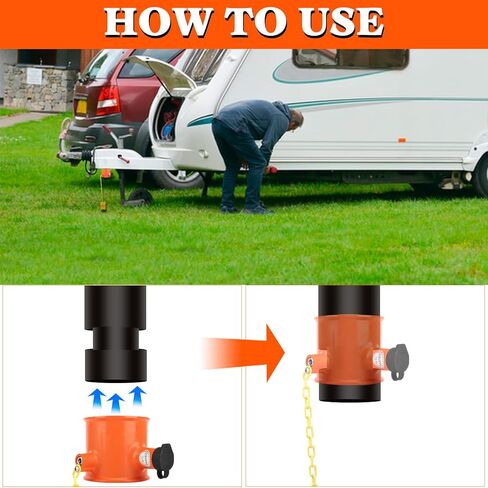 HOW TO USE