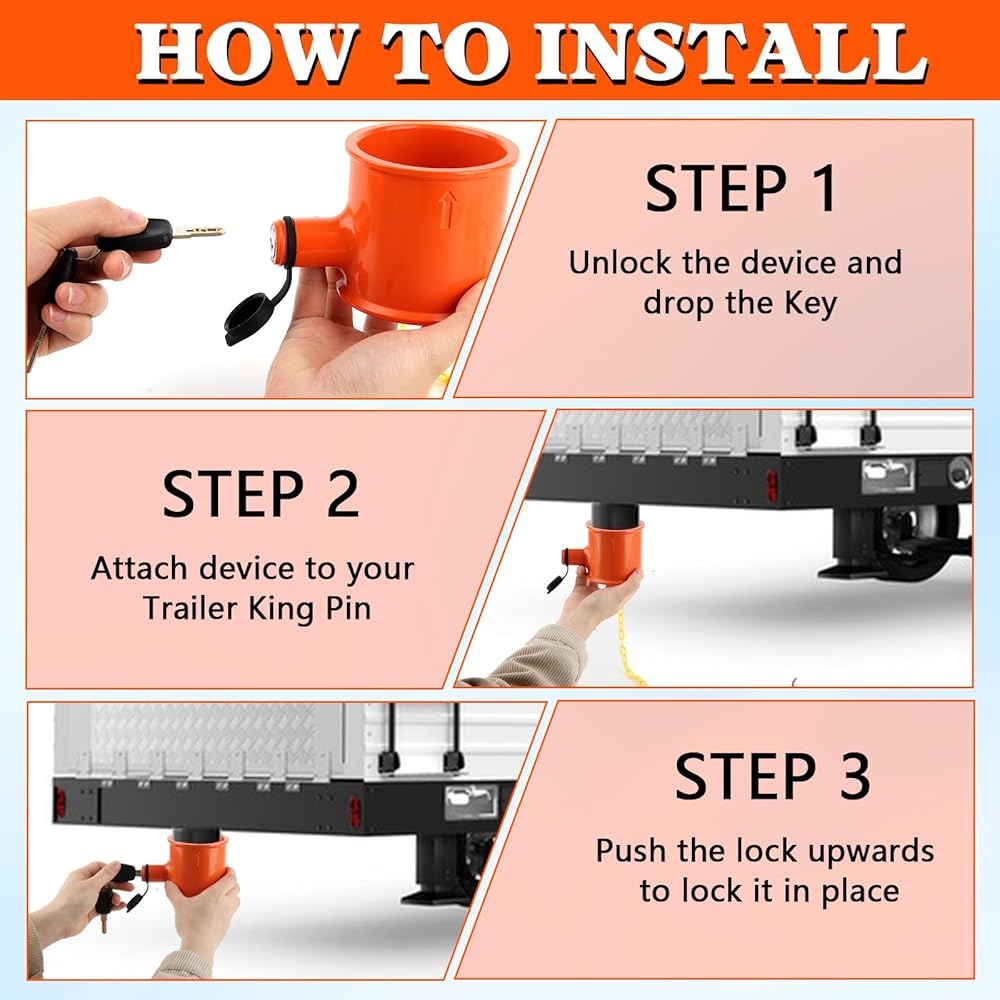 HOW TO INSTALL

STEP 1

Unlock the device and drop the Key

STEP 2

Attach device to your Trailer King Pin

STEP 3

Push the lock upwards to lock it in place