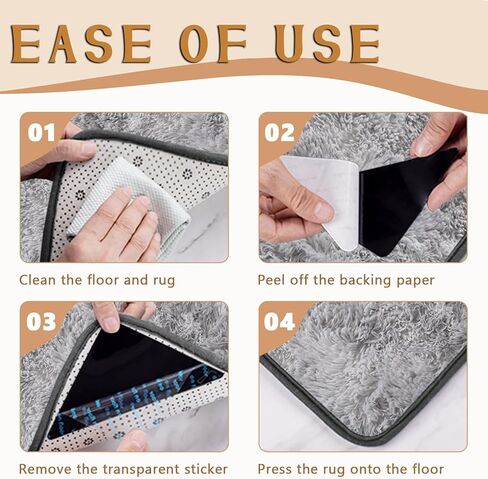 EASE OF USE

01

Clean the floor and rug

02

Peel off the backing paper

03

Remove the transparent sticker

04

Press the rug onto the floor