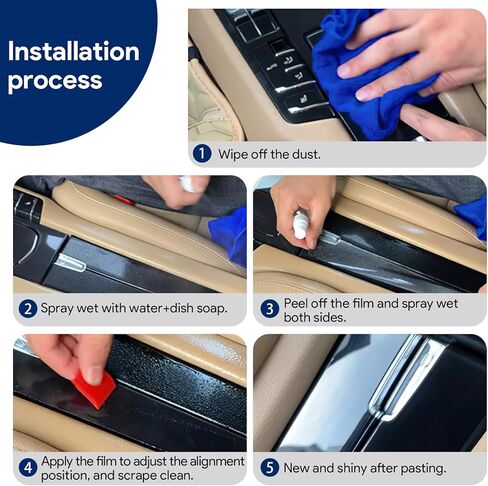 Installation process

1 Wipe off the dust.

2 Spray wet with water+dish soap.

3 Peel off the film and spray wet both sides.

4 Apply the film to adjust the alignment position, and scrape clean.

5 New and shiny after pasting.