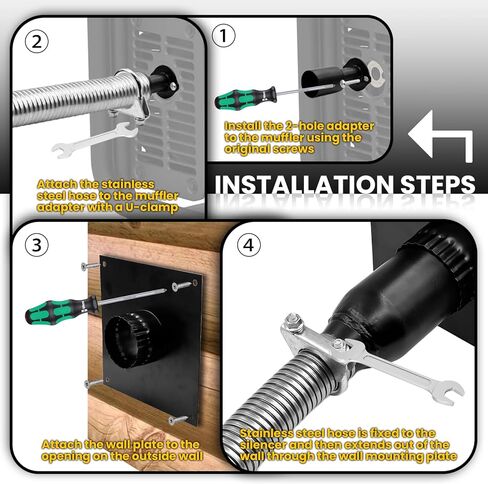 ②

Attach the stainless steel hose to the muffler adapter with a U-clamp

①

Install the 2-hole adapter to the muffler using the original screws

INSTALLATION STEPS

③

Attach the wall plate to the opening on the outside wall

④

Stainless steel hose is fixed to the silencer and then extends out of the wall through the wall mounting plate