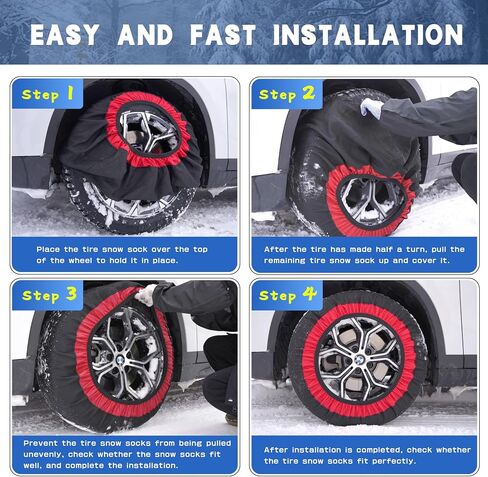 EASY AND FAST INSTALLATION

Step 1

Place the tire snow sock over the top of the wheel to hold it in place.

Step 2

After the tire has made half a turn, pull the remaining tire snow sock up and cover it.

Step 3

Prevent the tire snow socks from being pulled unevenly, check whether the snow socks fit well, and complete the installation.

Step 4

After installation is completed, check whether the tire snow socks fit perfectly.