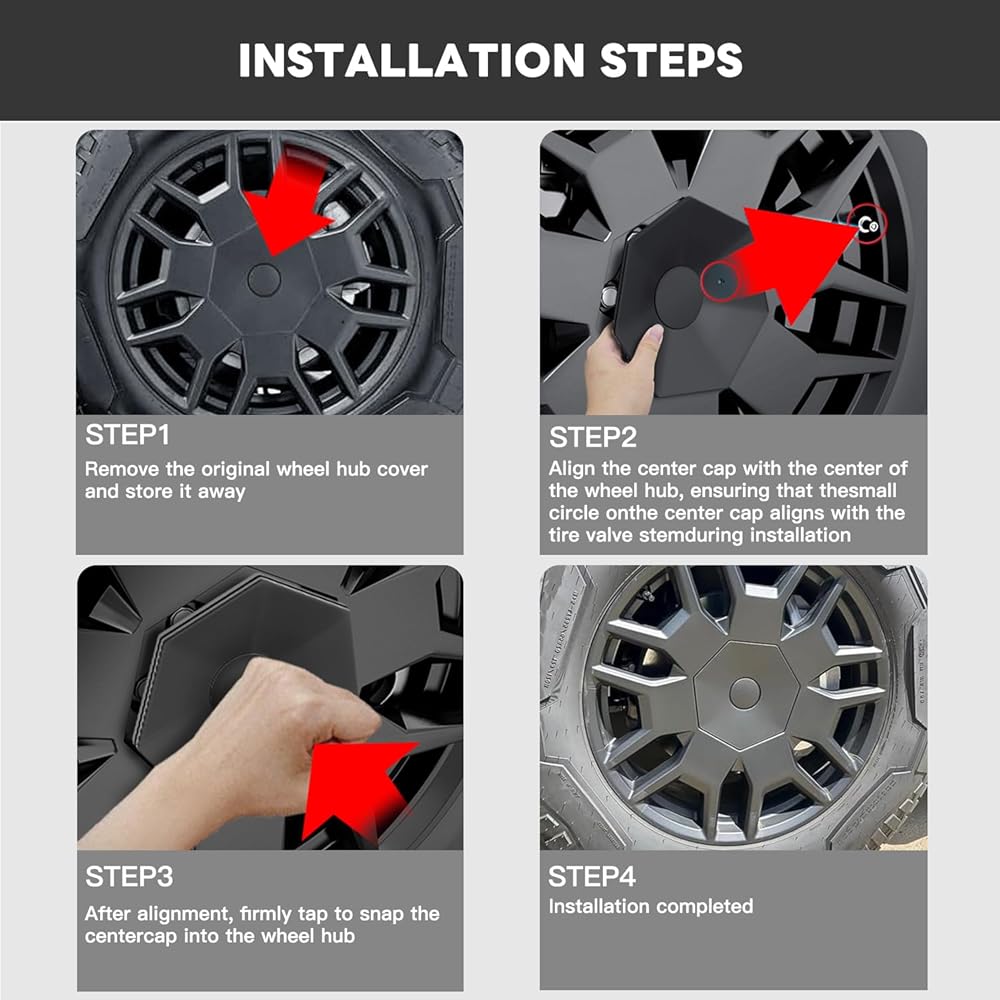 INSTALLATION STEPS

STEP1
Remove the original wheel hub cover and store it away

STEP2
Align the center cap with the center of the wheel hub, ensuring that thesmall circle onthe center cap aligns with the tire valve stemduring installation

STEP3
After alignment, firmly tap to snap the centercap into the wheel hub

STEP4
Installation completed