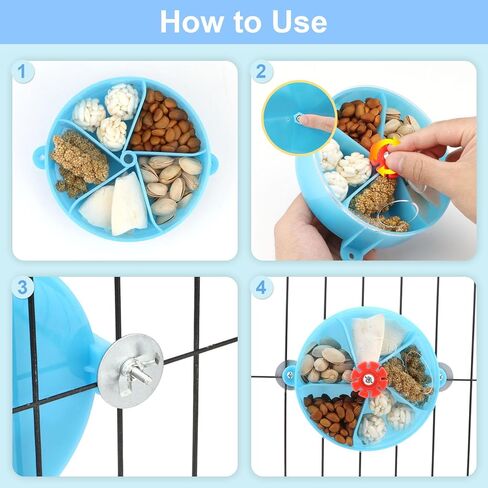 How to Use

1

2

3

4