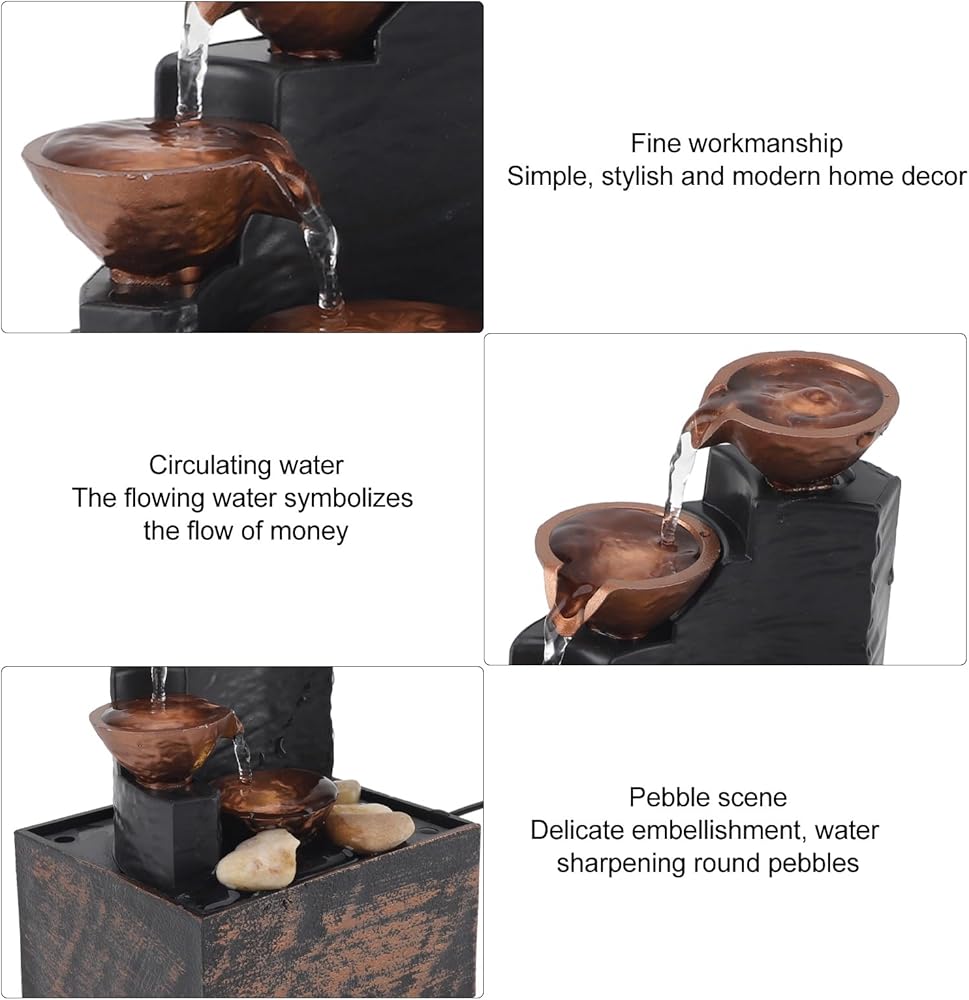 Fine workmanship
Simple, stylish and modern home decor

Circulating water
The flowing water symbolizes the flow of money

Pebble scene
Delicate embellishment, water sharpening round pebbles