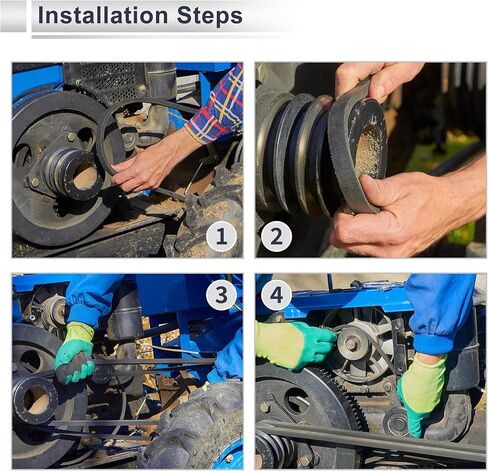 Installation Steps

1

2

3

4