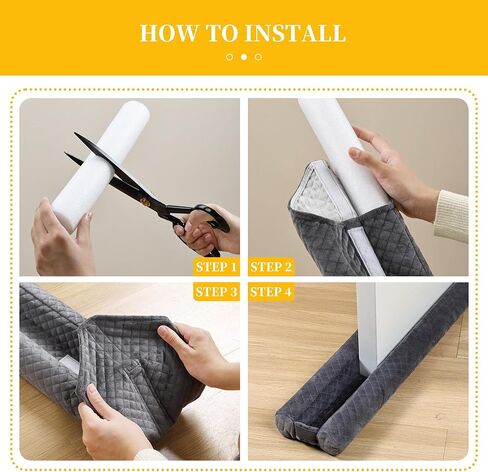 HOW TO INSTALL

STEP 1

STEP 2

STEP 3

STEP 4