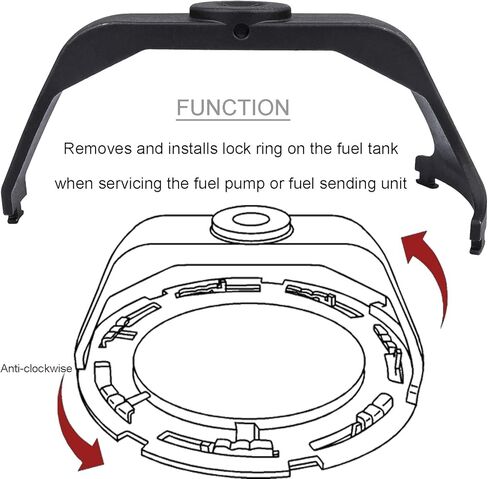 FUNCTION

Removes and installs lock ring on the fuel tank when servicing the fuel pump or fuel sending unit

Anti-clockwise