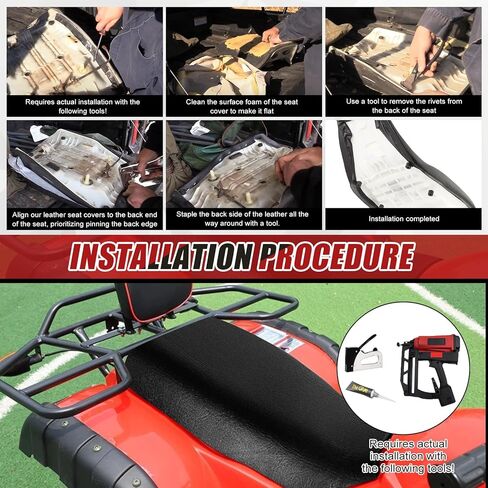 Requires actual installation with the following tools!

Clean the surface foam of the seat cover to make it flat

Use a tool to remove the rivets from the back of the seat

Align our leather seat covers to the back end of the seat, prioritizing pinning the back edge

Staple the back side of the leather all the way around with a tool.

Installation completed

INSTALLATION PROCEDURE

Requires actual installation with the following tools!